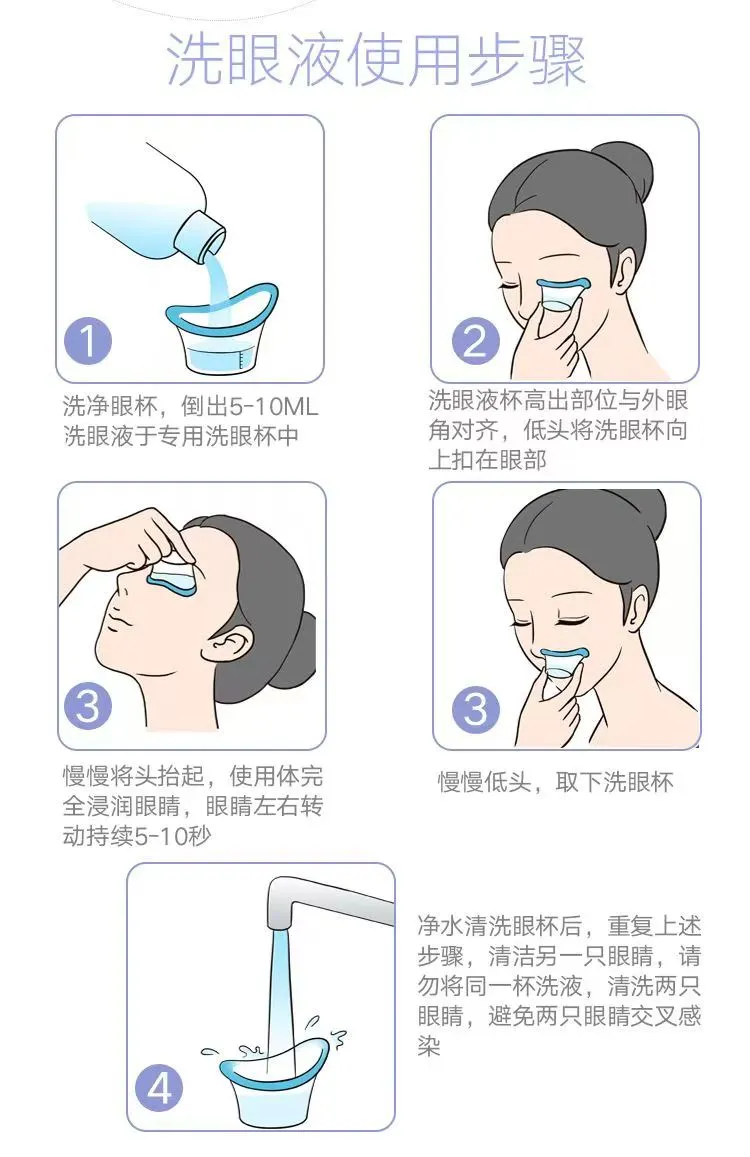 洗眼液使用步骤

1
洗净眼杯，倒出5-10ML洗眼液于专用洗眼杯中

2
洗眼液杯高出部位与外眼角对齐，低头将洗眼杯向上扣在眼部

3
慢慢将头抬起，使用体完全浸润眼睛，眼睛左右转动持续5-10秒

3
慢慢低头，取下洗眼杯

4
净水清洗眼杯后，重复上述步骤，清洁另一只眼睛，请勿将同一杯洗液，清洗两只眼睛，避免两只眼睛交叉感染